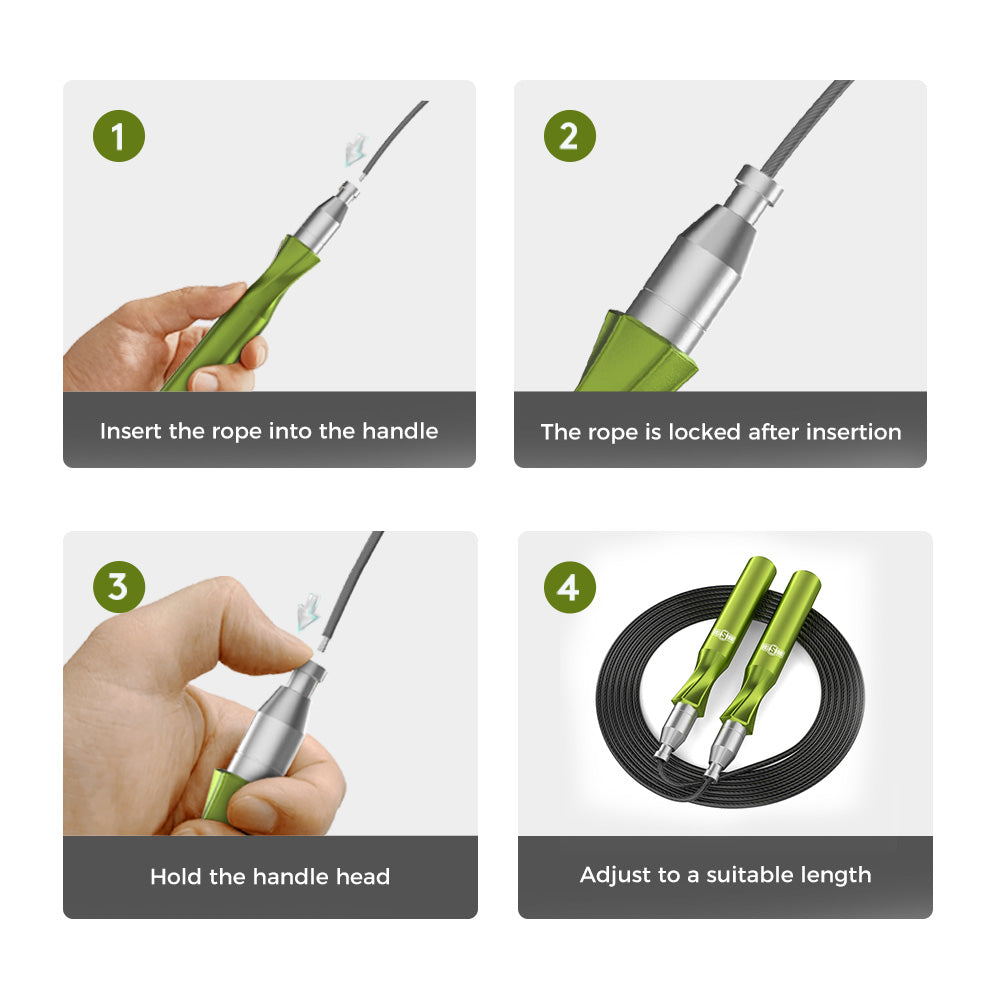 1

Insert the rope into the handle

2

The rope is locked after insertion

3

Hold the handle head

4

Adjust to a suitable length